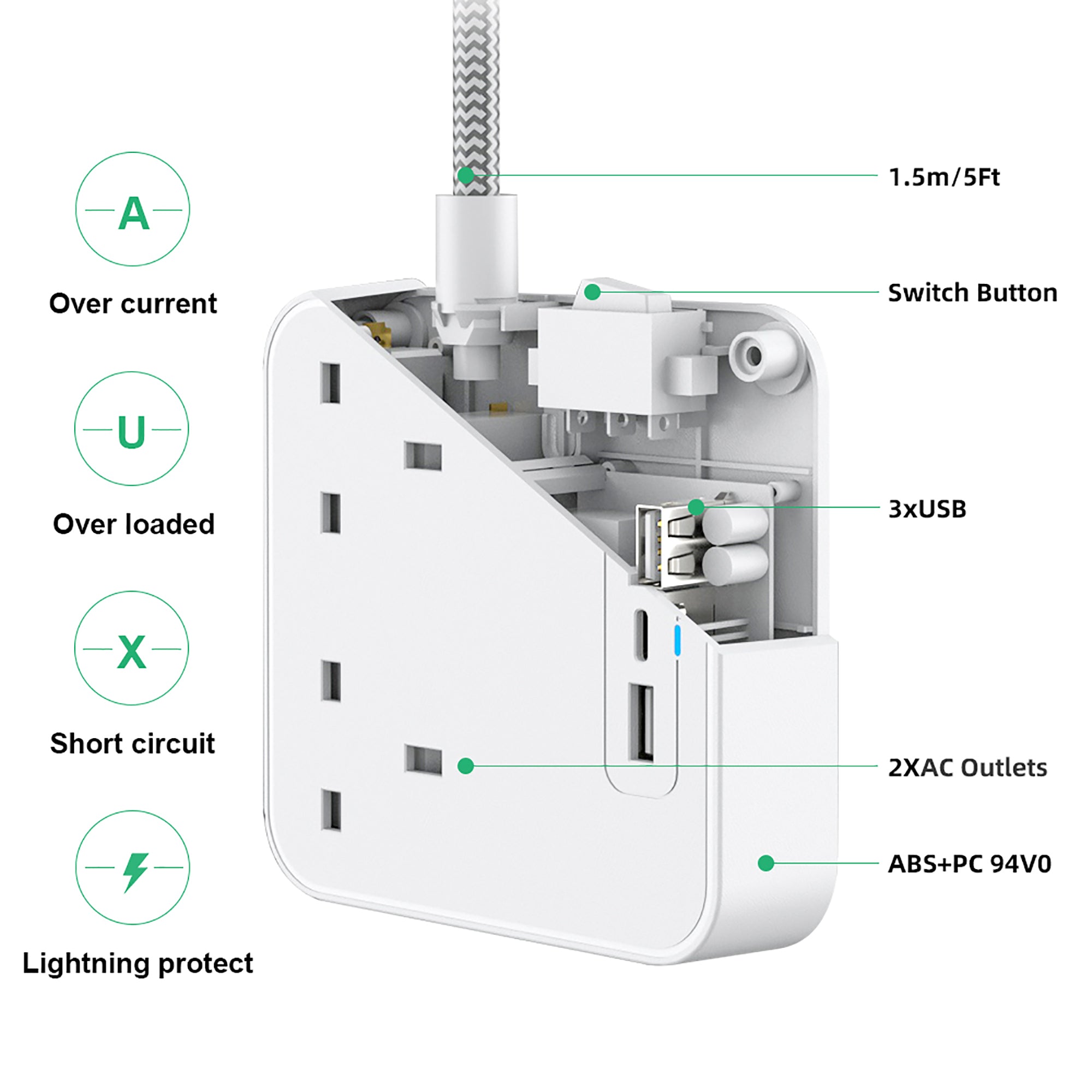 A

Over current

U

Over loaded

X

Short circuit

Lightning protect

1.5m/5Ft

Switch Button

3xUSB

2XAC Outlets

ABS+PC 94V0